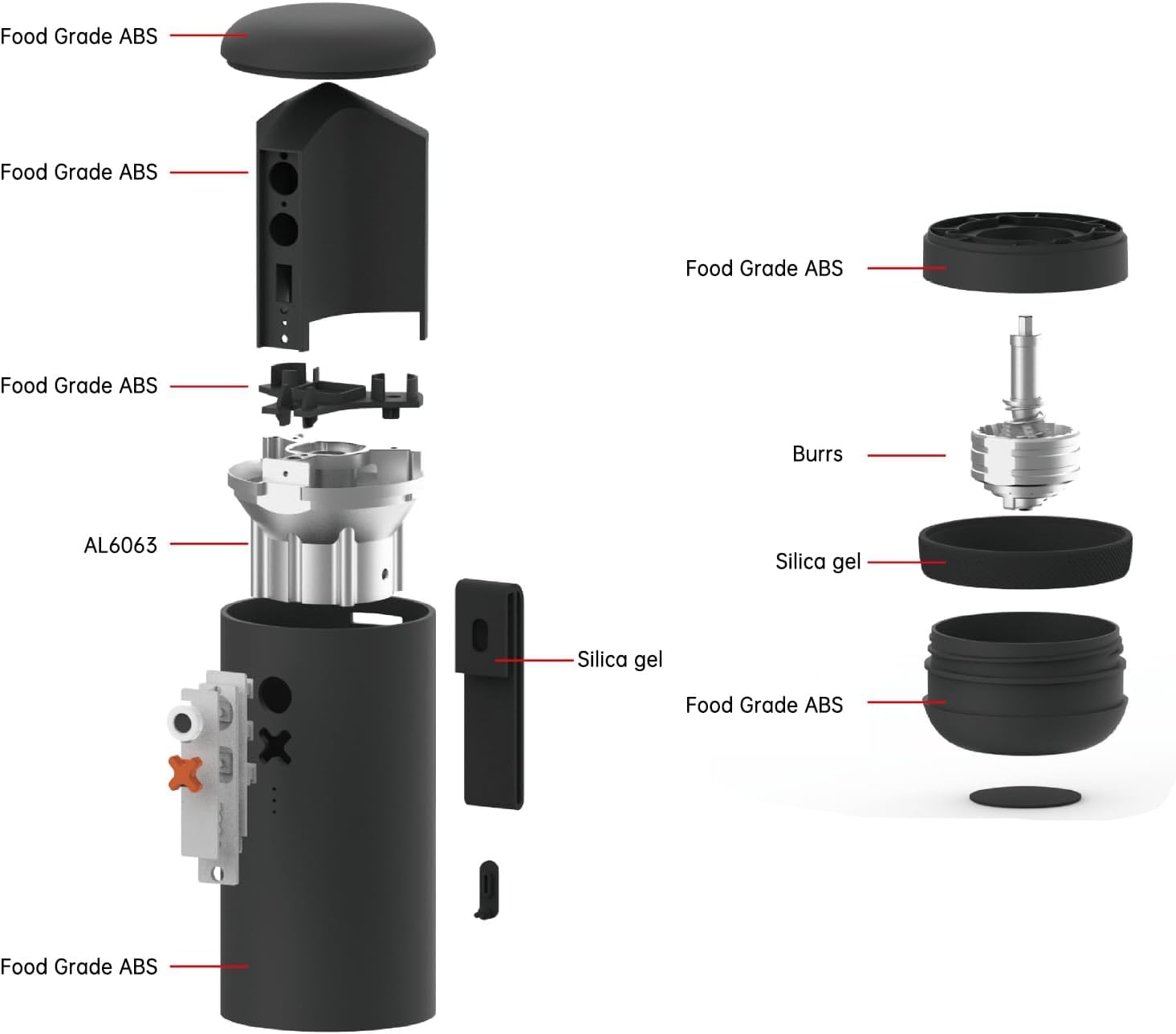 Food Grade ABS

Food Grade ABS

Food Grade ABS

AL6063

Silica gel

Food Grade ABS

Food Grade ABS

Burrs

Silica gel

Food Grade ABS