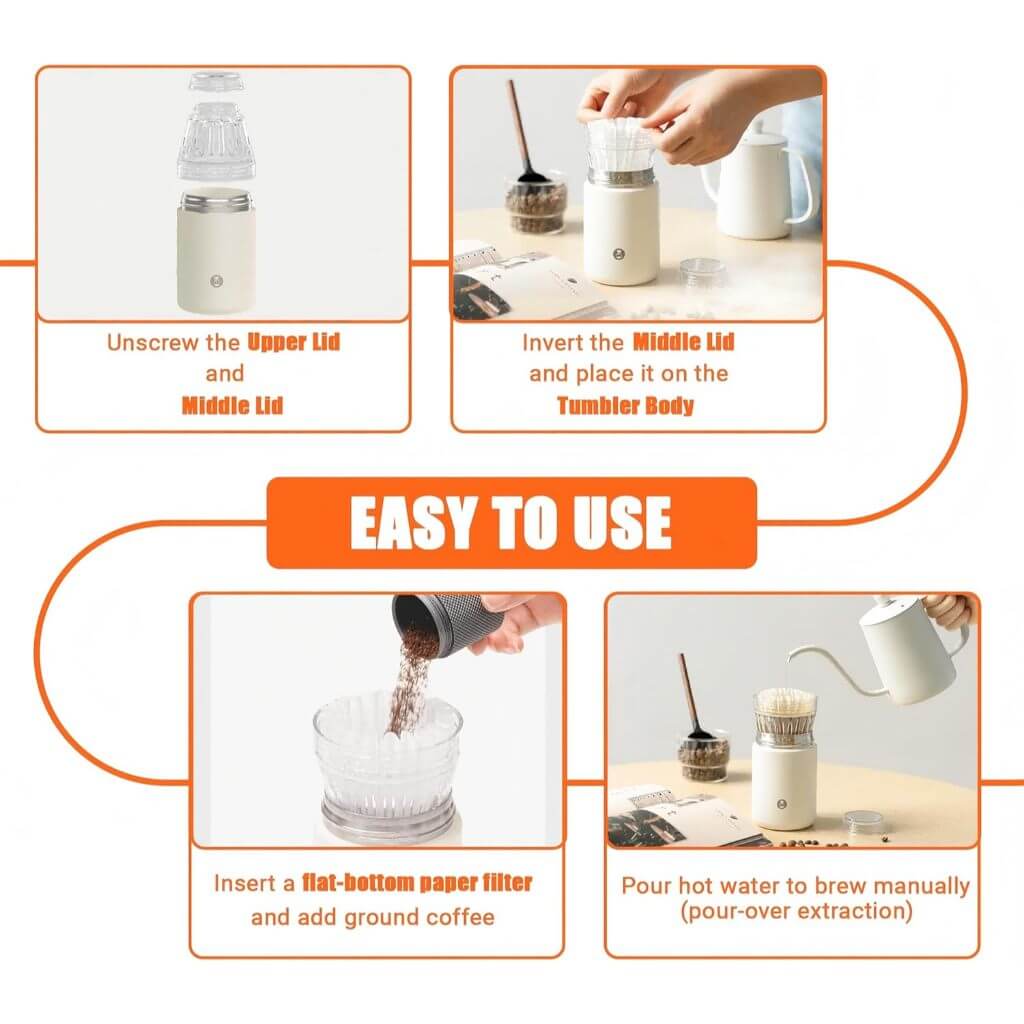 Unscrew the Upper Lid and Middle Lid

Invert the Middle Lid and place it on the Tumbler Body

EASY TO USE

Insert a flat-bottom paper filter and add ground coffee

Pour hot water to brew manually (pour-over extraction)